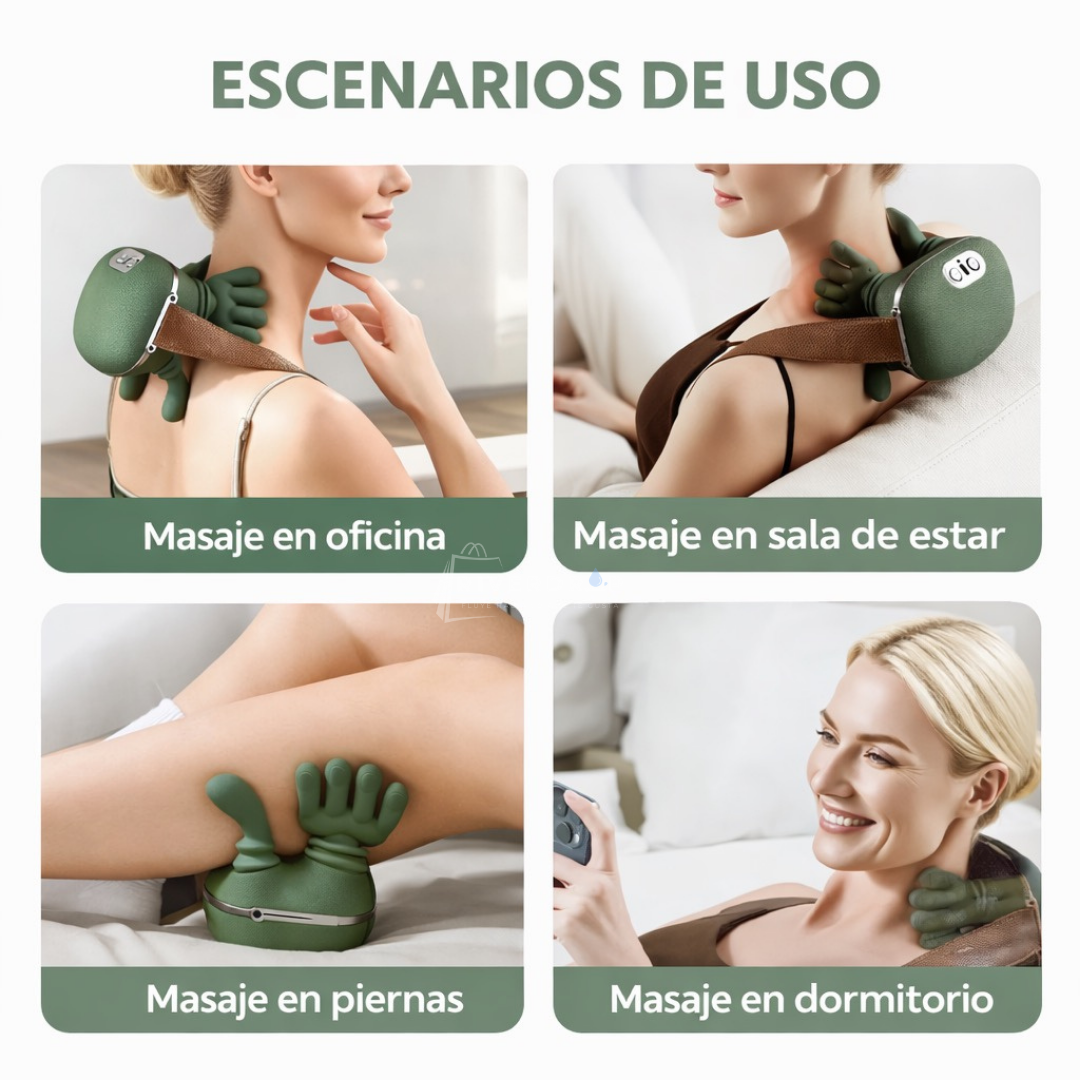 ESCENARIOS DE USO

Masaje en oficina

Masaje en sala de estar

Masaje en piernas

Masaje en dormitorio